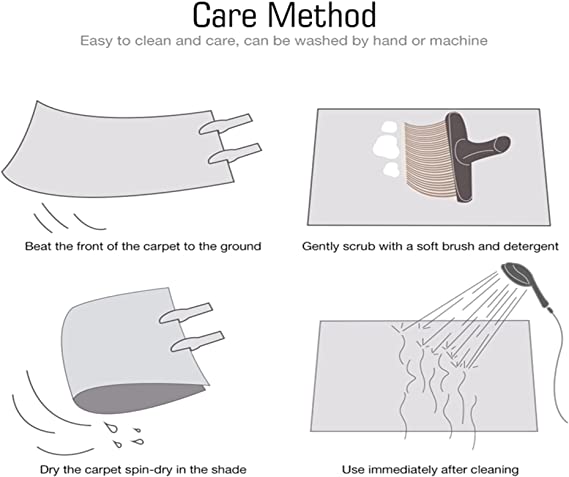 Care Method
Easy to clean and care, can be washed by hand or machine

Beat the front of the carpet to the ground

Gently scrub with a soft brush and detergent

Dry the carpet spin-dry in the shade

Use immediately after cleaning